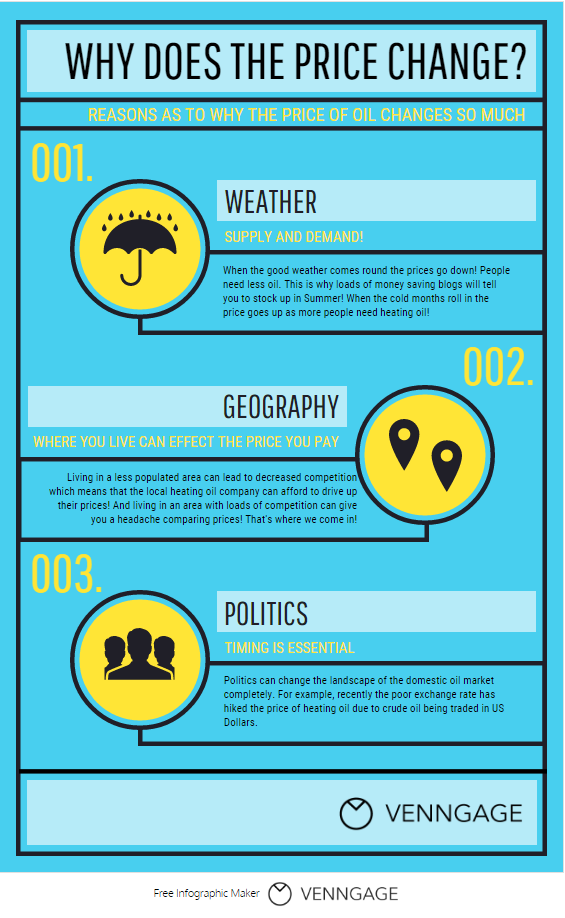 WHY DOES THE PRICE CHANGE?

REASONS AS TO WHY THE PRICE OF OIL CHANGES SO MUCH

001.

WEATHER

SUPPLY AND DEMAND!

When the good weather comes round the prices go down! People need less oil. This is why loads of money saving blogs will tell you to stock up in Summer! When the cold months roll in the price goes up as more people need heating oil!

002.

GEOGRAPHY

WHERE YOU LIVE CAN EFFECT THE PRICE YOU PAY

Living in a less populated area can lead to decreased competition which means that the local heating oil company can afford to drive up their prices! And living in an area with loads of competition can give you a headache comparing prices! That's where we come in!

003.

POLITICS

TIMING IS ESSENTIAL

Politics can change the landscape of the domestic oil market completely. For example, recently the poor exchange rate has hiked the price of heating oil due to crude oil being traded in US Dollars.

VENNGAGE

Free Infographic Maker VENNGAGE